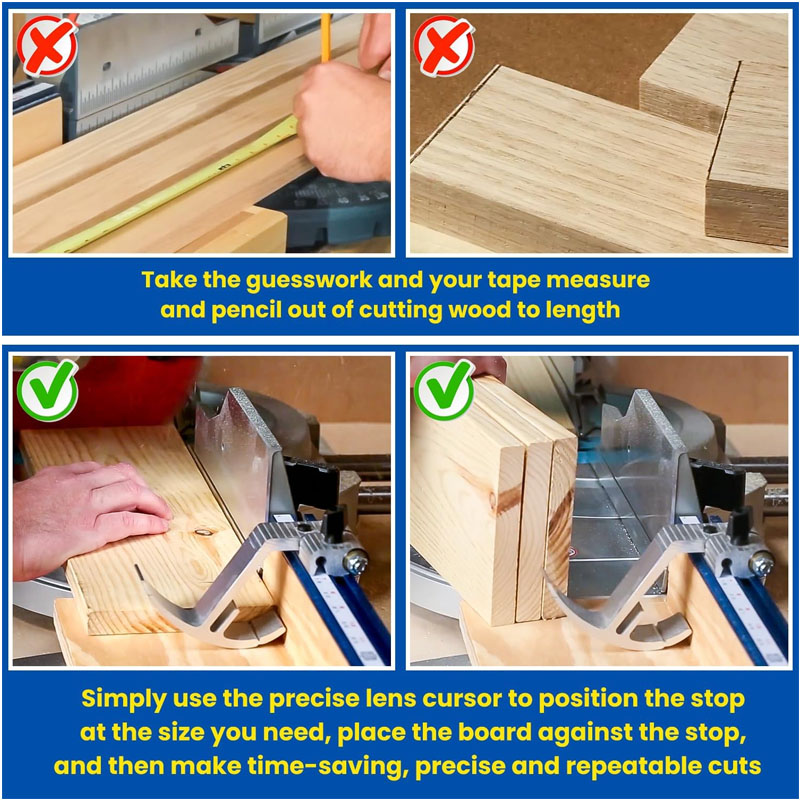 Take the guesswork and your tape measure and pencil out of cutting wood to length

Simply use the precise lens cursor to position the stop at the size you need, place the board against the stop, and then make time-saving, precise and repeatable cuts